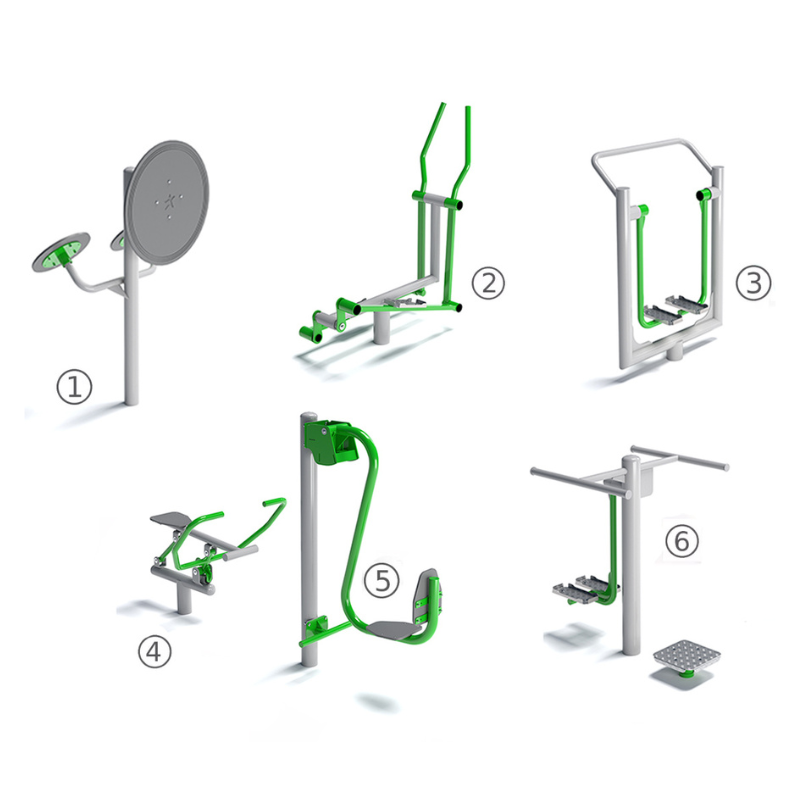 ①

②

③

④

⑤

⑥